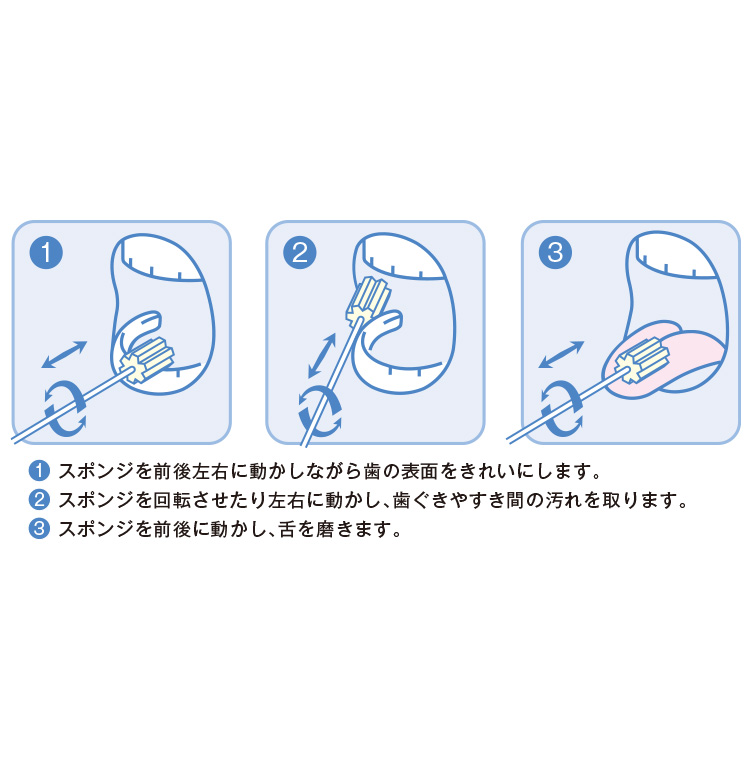 1

2

3

1 スポンジを前後左右に動かしながら歯の表面をきれいにします。
2 スポンジを回転させたり左右に動かし、歯ぐきやすき間の汚れを取ります。
3 スポンジを前後に動かし、舌を磨きます。