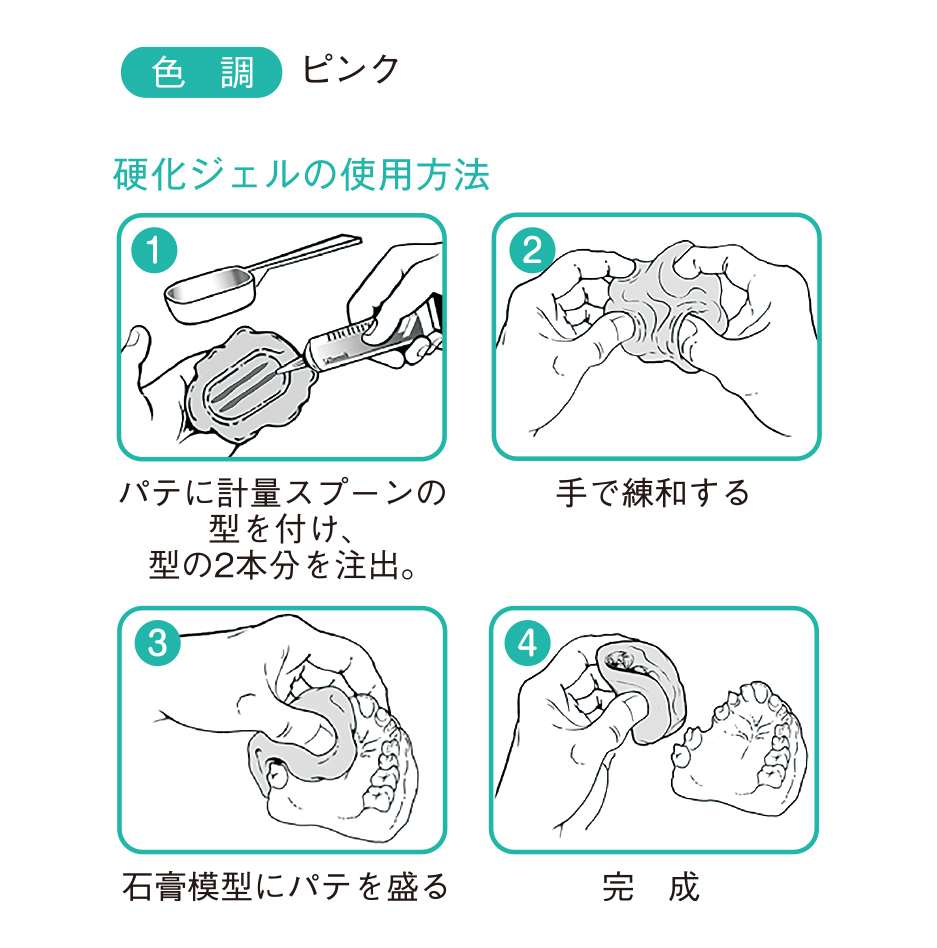 色　調　ピンク

硬化ジェルの使用方法

1

パテに計量スプーンの型を付け、型の2本分を注出。

2

手で練和する

3

石膏模型にパテを盛る

4

完　成